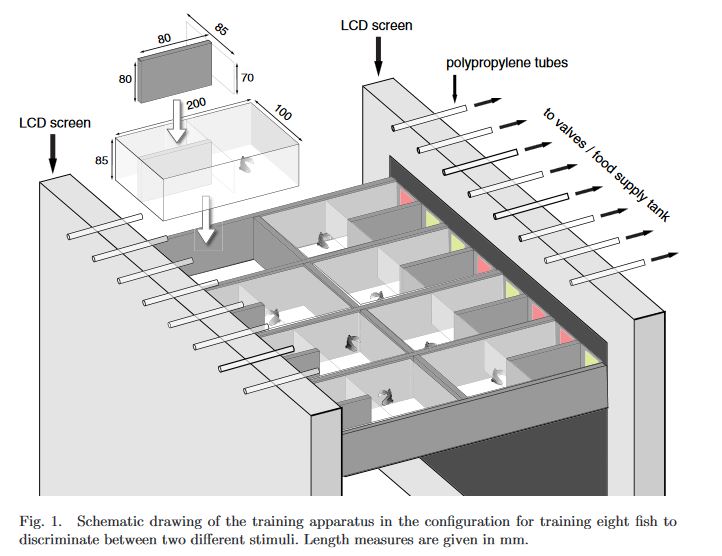 80
85
80
70
200
100
85
LCD screen
LCD screen
polypropylene tubes
to valves / food supply tank

Fig. 1. Schematic drawing of the training apparatus in the configuration for training eight fish to discriminate between two different stimuli. Length measures are given in mm.